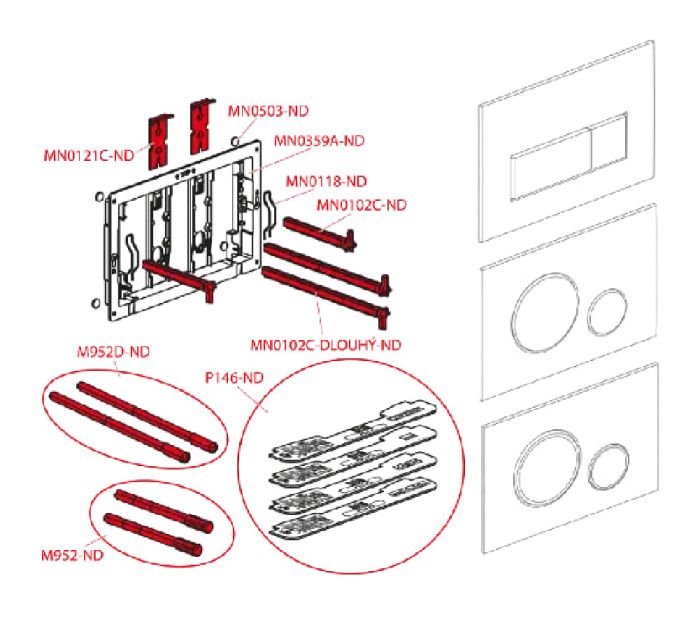 MN0503-ND
MN0121C-ND
MN0359A-ND
MN0118-ND
MN0102C-ND
MN0102C-DLOUHÝ-ND
M952D-ND
P146-ND
M952-ND